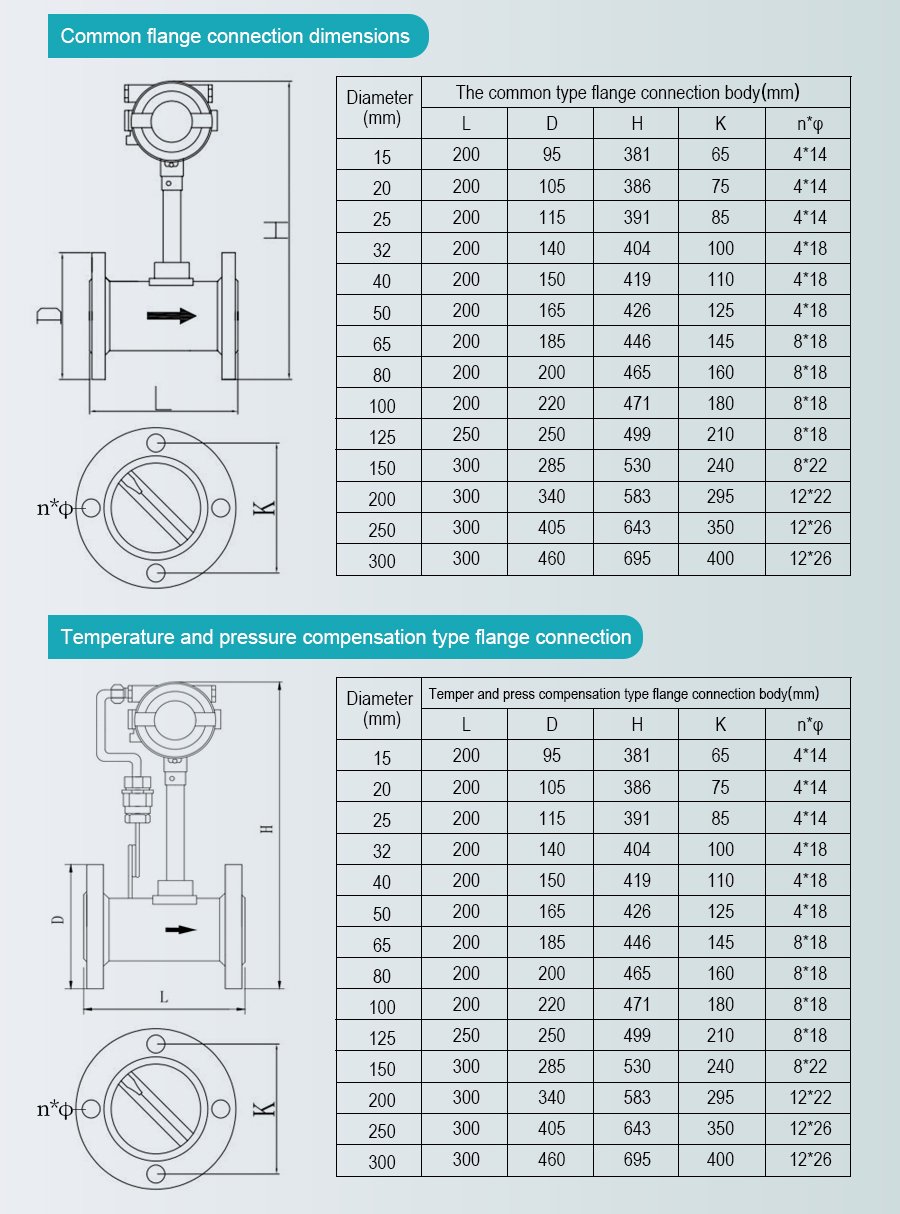 Common flange connection dimensions

H

D

L

n*φ

K

| Diameter (mm) | The common type flange connection body(mm) | | | | |
|---|---|---|---|---|---|
| | L | D | H | K | n*φ |
| 15 | 200 | 95 | 381 | 65 | 4*14 |
| 20 | 200 | 105 | 386 | 75 | 4*14 |
| 25 | 200 | 115 | 391 | 85 | 4*14 |
| 32 | 200 | 140 | 404 | 100 | 4*18 |
| 40 | 200 | 150 | 419 | 110 | 4*18 |
| 50 | 200 | 165 | 426 | 125 | 4*18 |
| 65 | 200 | 185 | 446 | 145 | 8*18 |
| 80 | 200 | 200 | 465 | 160 | 8*18 |
| 100 | 200 | 220 | 471 | 180 | 8*18 |
| 125 | 250 | 250 | 499 | 210 | 8*18 |
| 150 | 300 | 285 | 530 | 240 | 8*22 |
| 200 | 300 | 340 | 583 | 295 | 12*22 |
| 250 | 300 | 405 | 643 | 350 | 12*26 |
| 300 | 300 | 460 | 695 | 400 | 12*26 |

Temperature and pressure compensation type flange connection

H

D

L

n*φ

K

| Diameter (mm) | Temper and press compensation type flange connection body(mm) | | | | |
|---|---|---|---|---|---|
| | L | D | H | K | n*φ |
| 15 | 200 | 95 | 381 | 65 | 4*14 |
| 20 | 200 | 105 | 386 | 75 | 4*14 |
| 25 | 200 | 115 | 391 | 85 | 4*14 |
| 32 | 200 | 140 | 404 | 100 | 4*18 |
| 40 | 200 | 150 | 419 | 110 | 4*18 |
| 50 | 200 | 165 | 426 | 125 | 4*18 |
| 65 | 200 | 185 | 446 | 145 | 8*18 |
| 80 | 200 | 200 | 465 | 160 | 8*18 |
| 100 | 200 | 220 | 471 | 180 | 8*18 |
| 125 | 250 | 250 | 499 | 210 | 8*18 |
| 150 | 300 | 285 | 530 | 240 | 8*22 |
| 200 | 300 | 340 | 583 | 295 | 12*22 |
| 250 | 300 | 405 | 643 | 350 | 12*26 |
| 300 | 300 | 460 | 695 | 400 | 12*26 |