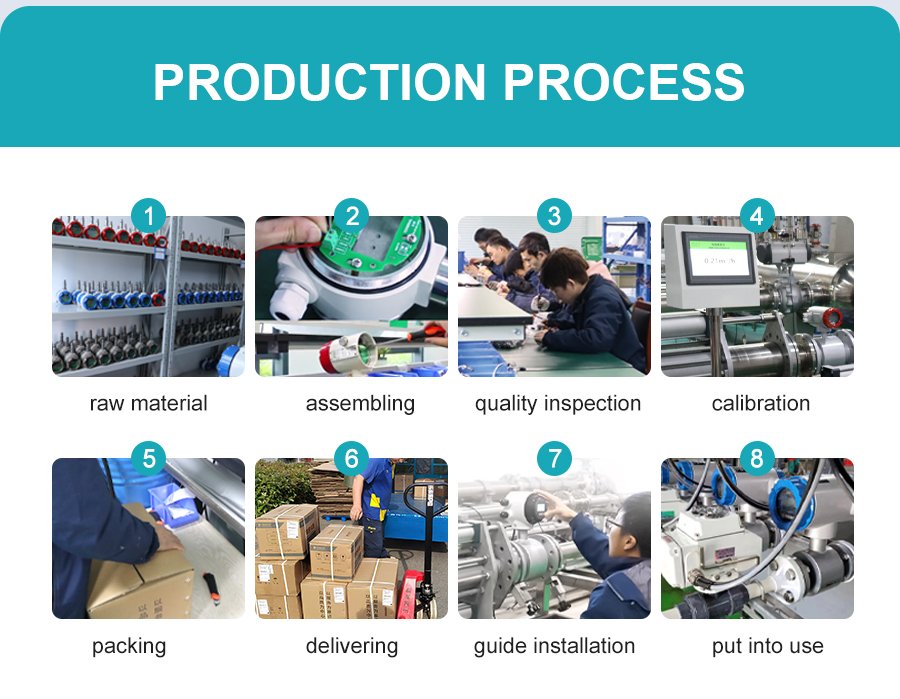 PRODUCTION PROCESS

1
raw material

2
assembling

3
quality inspection

4
calibration

5
packing

6
delivering

7
guide installation

8
put into use