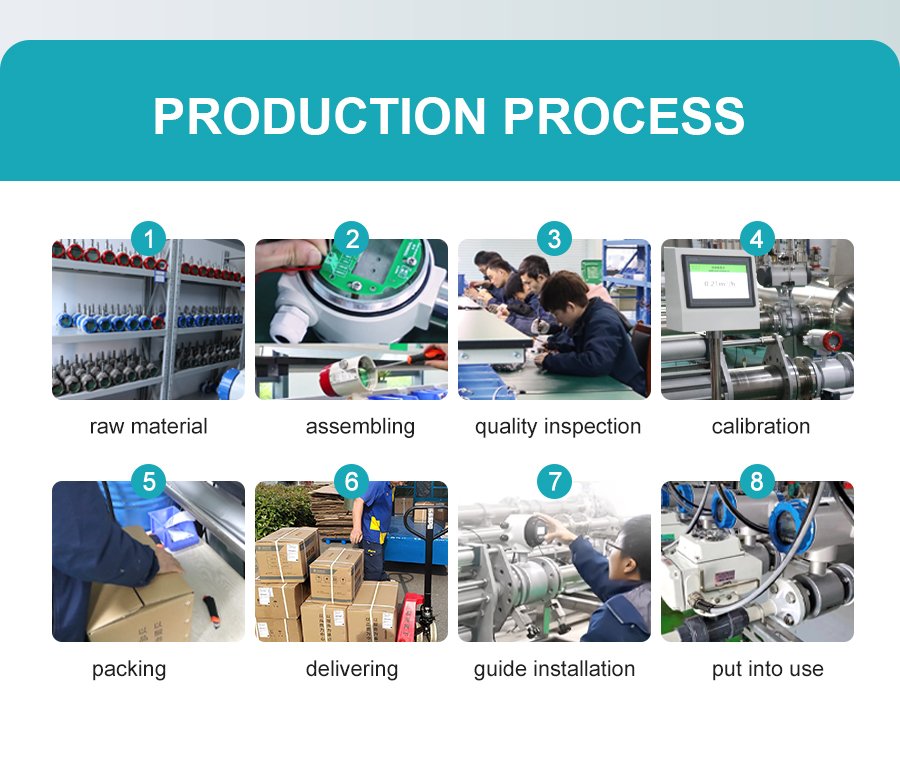 PRODUCTION PROCESS

1
raw material

2
assembling

3
quality inspection

4
calibration

5
packing

6
delivering

7
guide installation

8
put into use